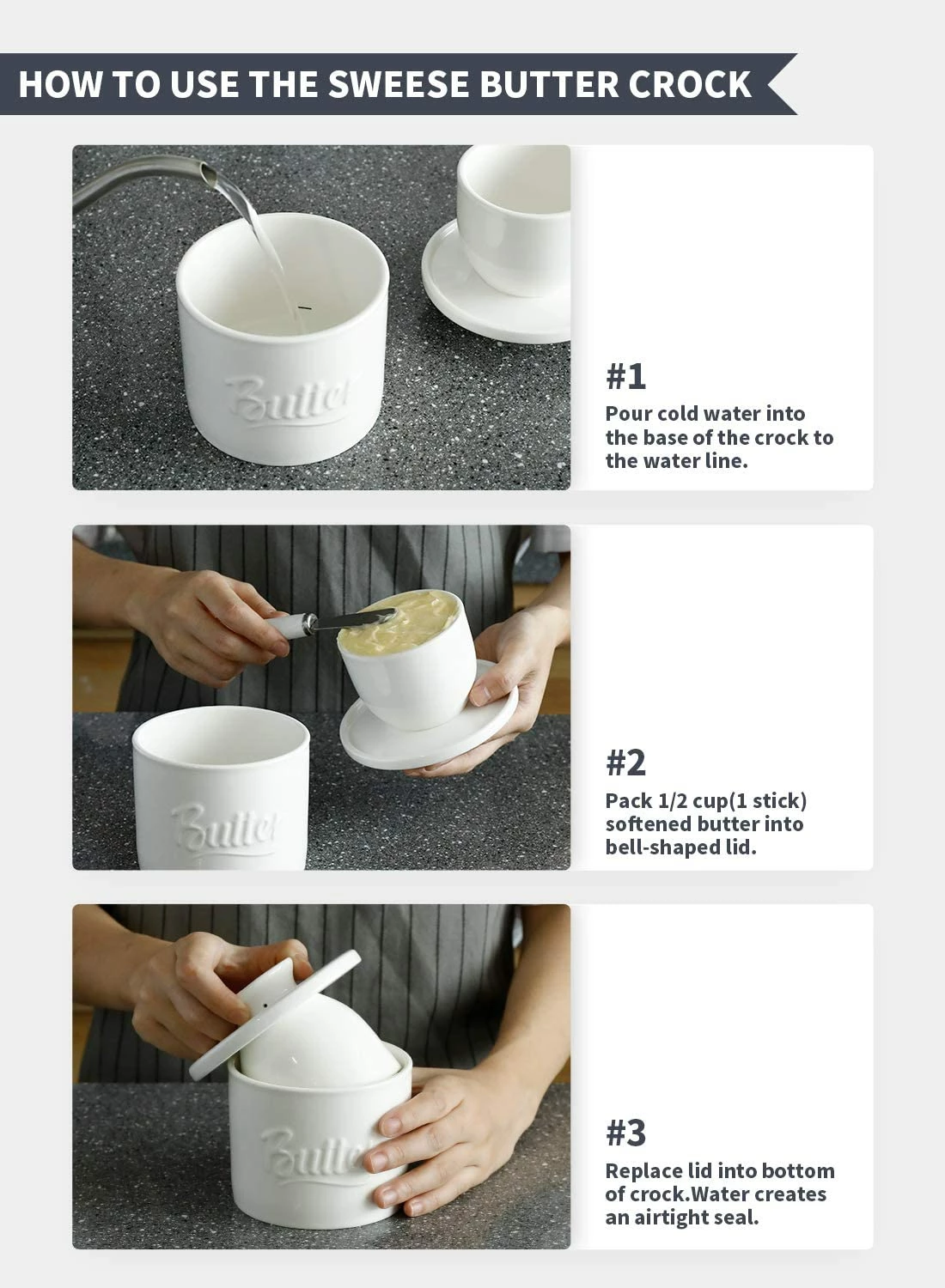 HOW TO USE THE SWEESE BUTTER CROCK

Butter

#1
Pour cold water into the base of the crock to the water line.

Butter

#2
Pack 1/2 cup(1 stick) softened butter into bell-shaped lid.

Butter

#3
Replace lid into bottom of crock.Water creates an airtight seal.